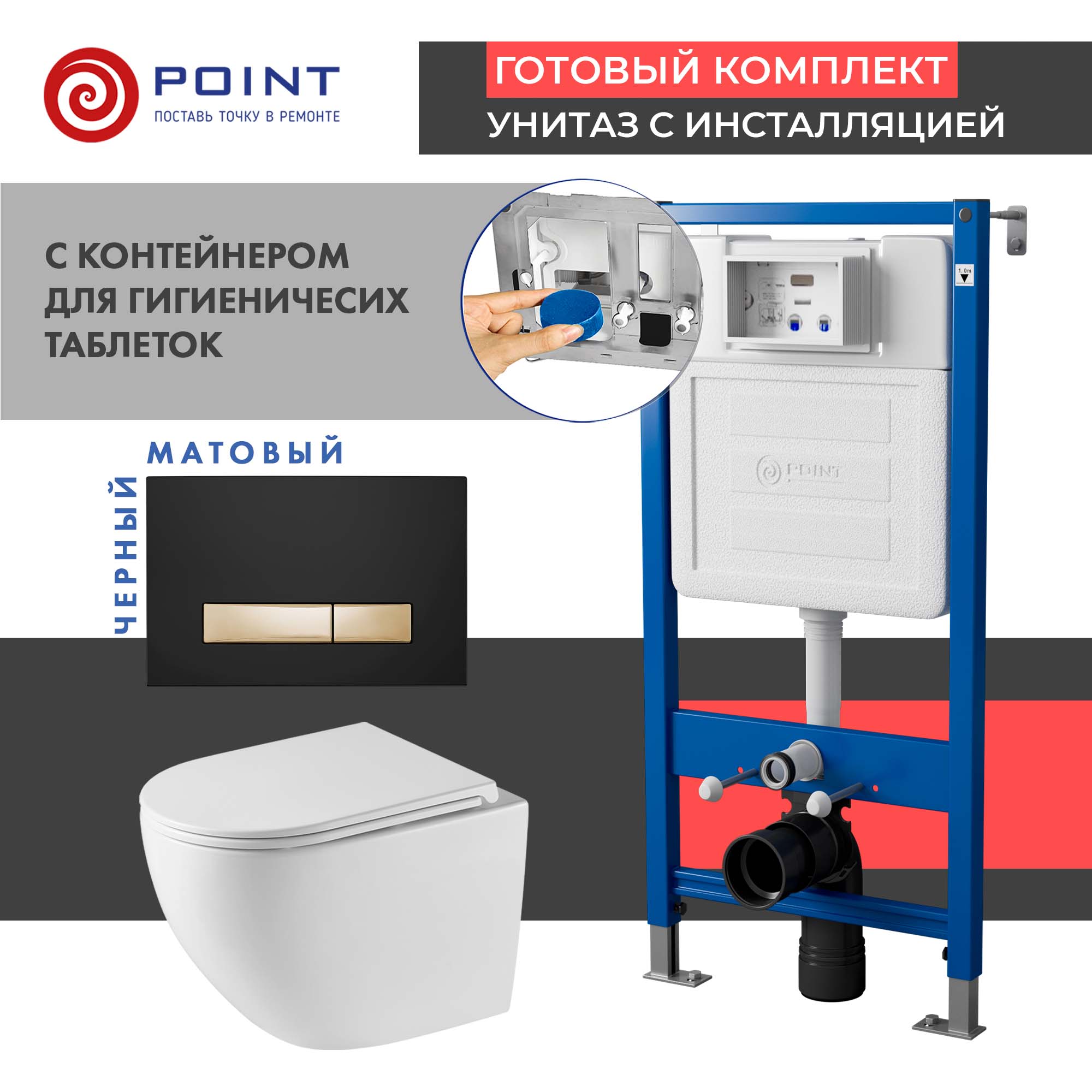 POINT
ПОСТАВЬ ТОЧКУ В РЕМОНТЕ

ГОТОВЫЙ КОМПЛЕКТ
УНИТАЗ С ИНСТАЛЛЯЦИЕЙ

С КОНТЕЙНЕРОМ ДЛЯ ГИГИЕНИЧЕСИХ ТАБЛЕТОК

МАТОВЫЙ
ЧЕРНЫЙ

1.0m

POINT